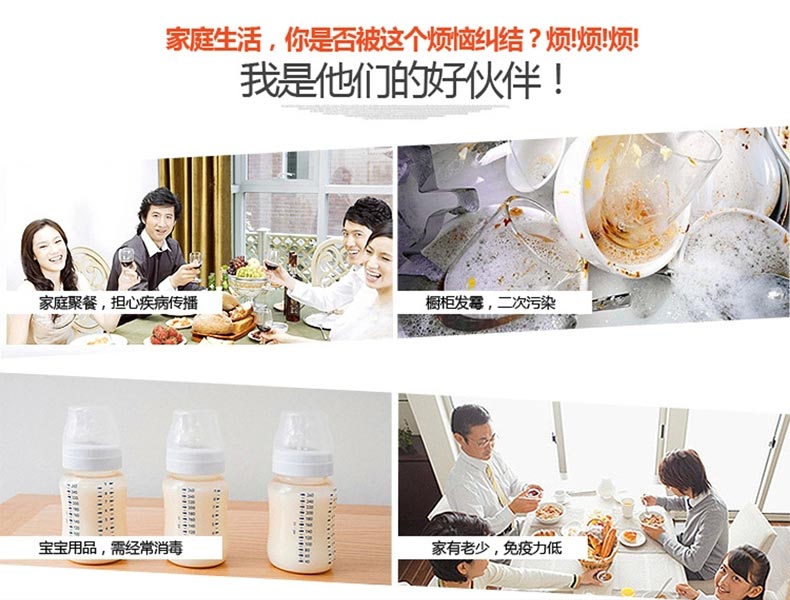 家庭生活，你是否被这个烦恼纠结？烦!烦!烦!

我是他们的好伙伴！

家庭聚餐，担心疾病传播

橱柜发霉，二次污染

宝宝用品，需经常消毒

家有老少，免疫力低